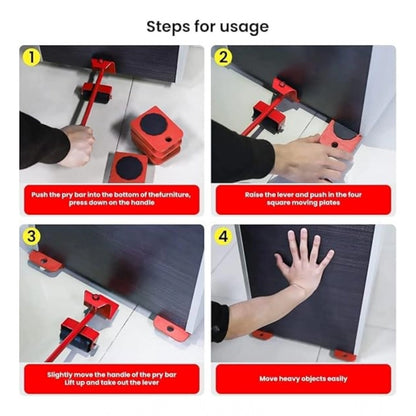 Steps for usage

1

Push the pry bar into the bottom of thefurniture, press down on the handle

2

Raise the lever and push in the four square moving plates

3

Slightly move the handle of the pry bar Lift up and take out the lever

4

Move heavy objects easily